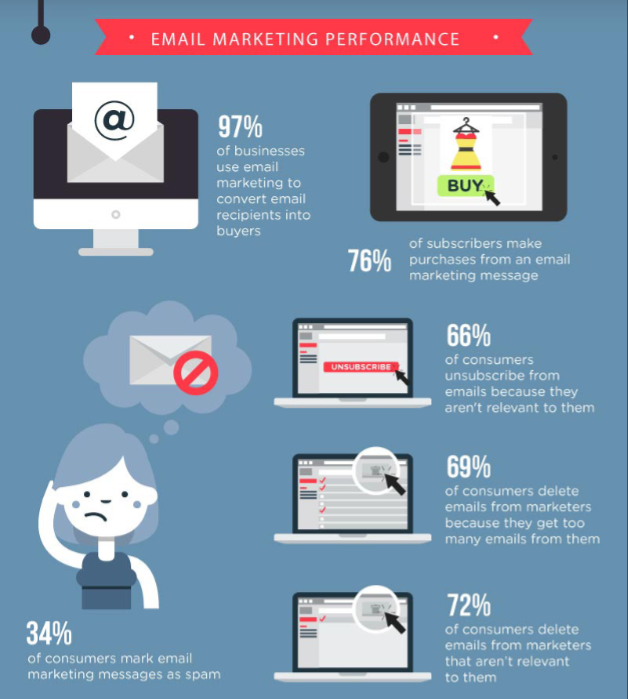 • EMAIL MARKETING PERFORMANCE •

@

97%
of businesses use email marketing to convert email recipients into buyers

BUY

76%
of subscribers make purchases from an email marketing message

UNSUBSCRIBE

66%
of consumers unsubscribe from emails because they aren't relevant to them

69%
of consumers delete emails from marketers because they get too many emails from them

72%
of consumers delete emails from marketers that aren't relevant to them

34%
of consumers mark email marketing messages as spam